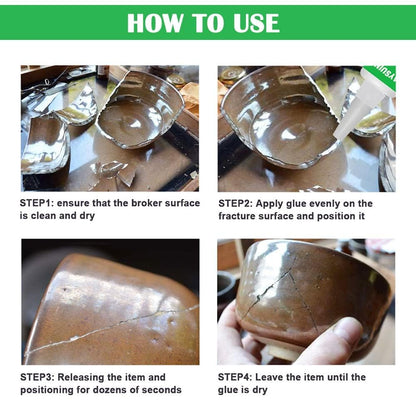 HOW TO USE

STEP1: ensure that the broker surface is clean and dry

STEP2: Apply glue evenly on the fracture surface and position it

STEP3: Releasing the item and positioning for dozens of seconds

STEP4: Leave the item until the glue is dry