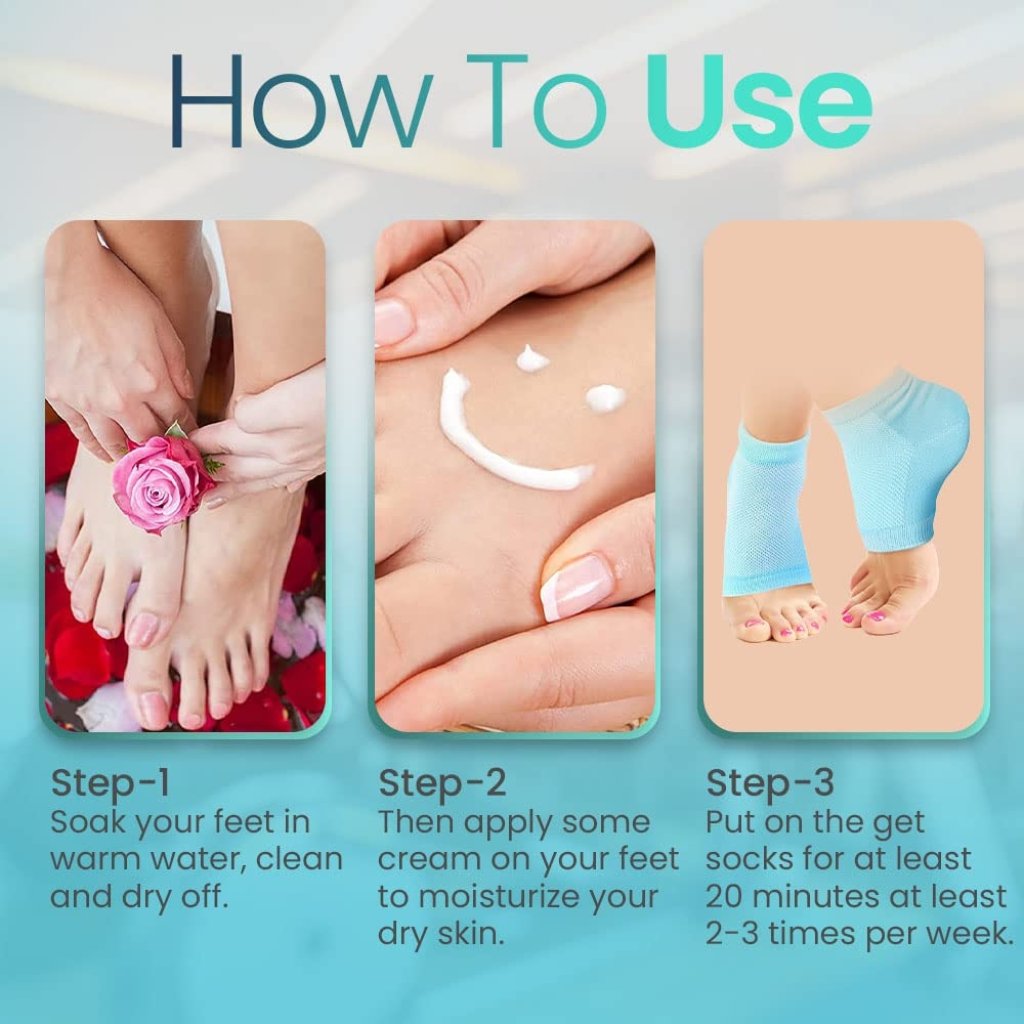 How To Use

Step-1
Soak your feet in warm water, clean and dry off.

Step-2
Then apply some cream on your feet to moisturize your dry skin.

Step-3
Put on the get socks for at least 20 minutes at least 2-3 times per week.